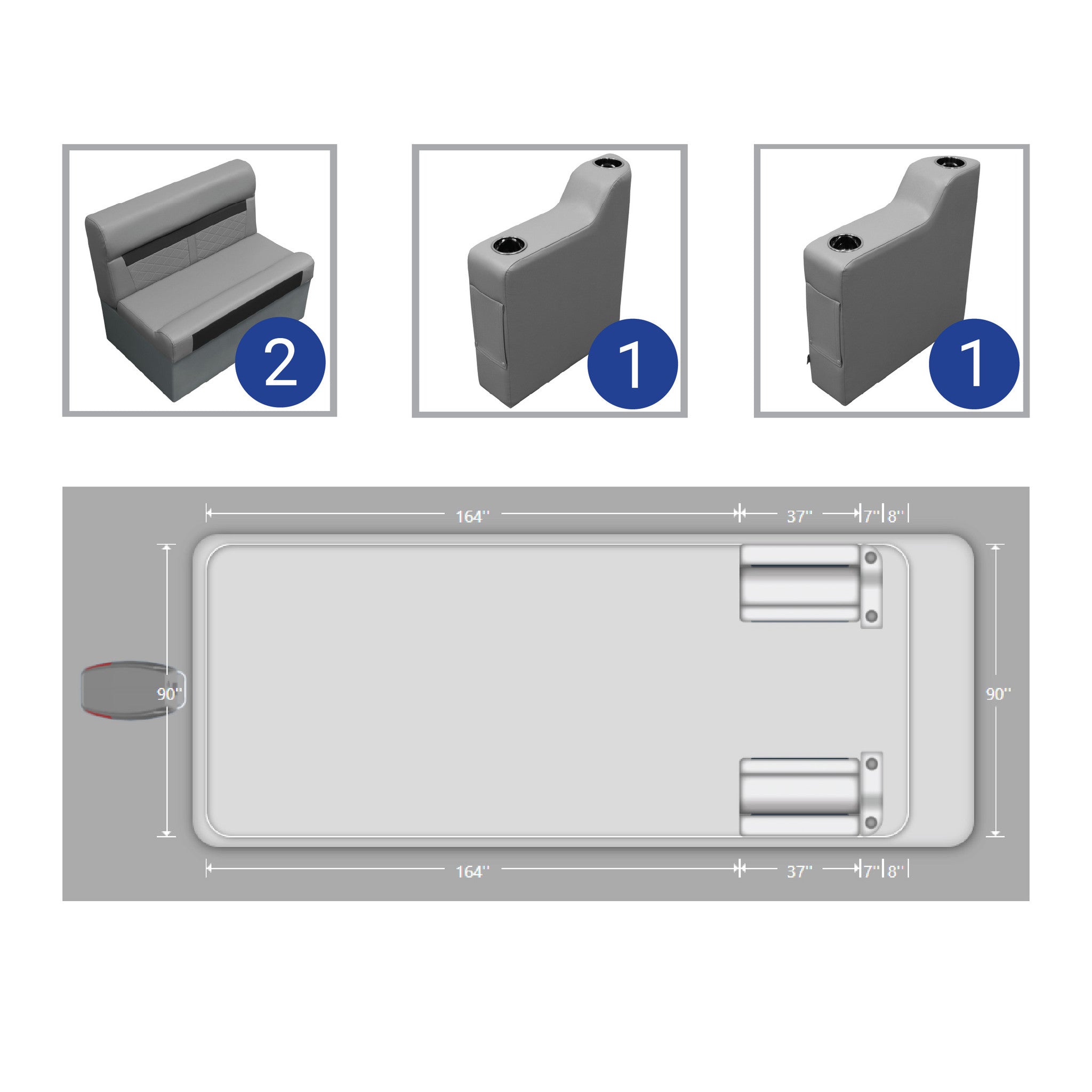 2

1

1

164''

37''

7''

8''

90''

90''

164''

37''

7''

8''